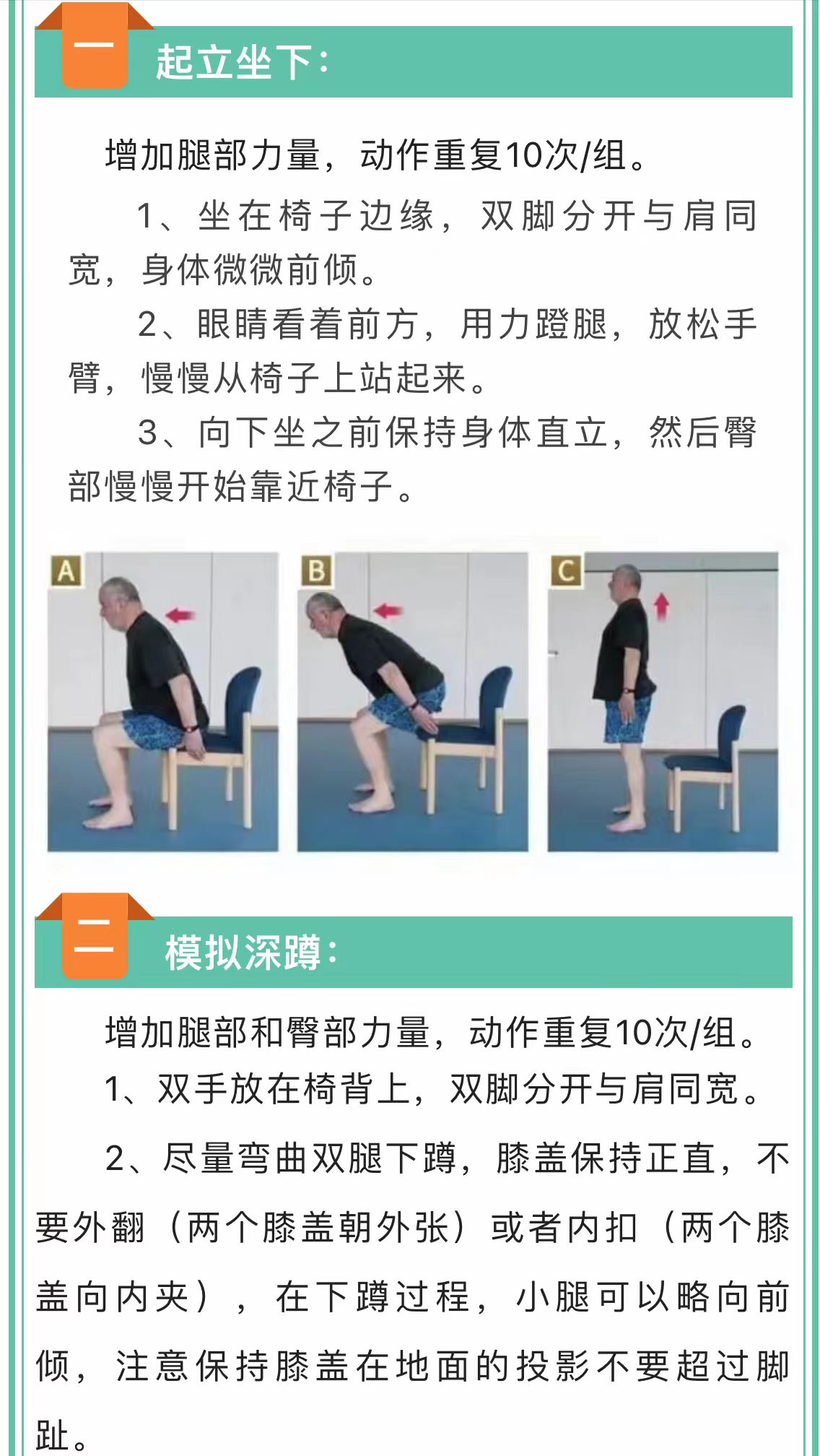 一 起立坐下：

增加腿部力量，动作重复10次/组。

1、坐在椅子边缘，双脚分开与肩同宽，身体微微前倾。

2、眼睛看着前方，用力蹬腿，放松手臂，慢慢从椅子上站起来。

3、向下坐之前保持身体直立，然后臀部慢慢开始靠近椅子。

A

B

C

二 模拟深蹲：

增加腿部和臀部力量，动作重复10次/组。

1、双手放在椅背上，双脚分开与肩同宽。

2、尽量弯曲双腿下蹲，膝盖保持正直，不要外翻（两个膝盖朝外张）或者内扣（两个膝盖向内夹），在下蹲过程，小腿可以略向前倾，注意保持膝盖在地面的投影不要超过脚趾。